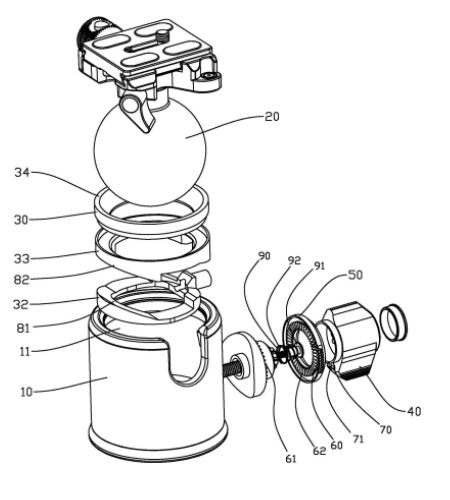 20
34
30
33
82
32
81
11
10
90
92
91
50
40
70
71
60
62
61